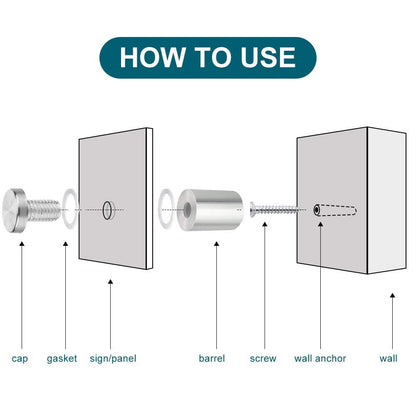 HOW TO USE

cap

gasket

sign/panel

barrel

screw

wall anchor

wall