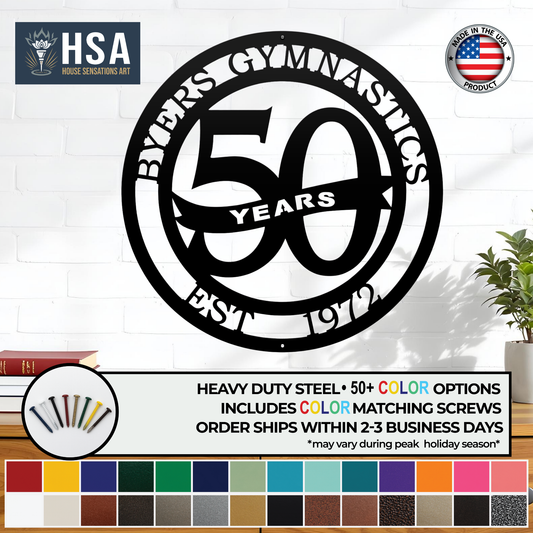 HSA
HOUSE SENSATIONS ART

MADE IN THE USA
PRODUCT

BYERS GYMNASTICS
50
YEARS
EST 1972

HEAVY DUTY STEEL• 50+ COLOR OPTIONS
INCLUDES COLOR MATCHING SCREWS
ORDER SHIPS WITHIN 2-3 BUSINESS DAYS
*may vary during peak holiday season*