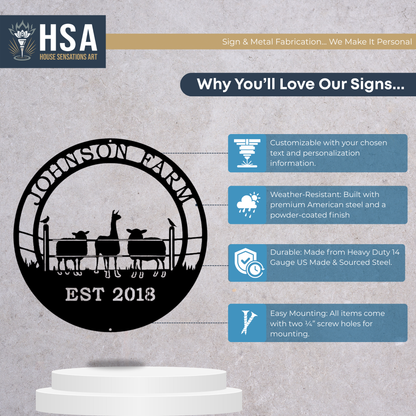 HSA
HOUSE SENSATIONS ART

Sign & Metal Fabrication... We Make It Personal

Why You'll Love Our Signs...

JOHNSON FARM
EST 2018

Customizable with your chosen text and personalization information.

Weather-Resistant: Built with premium American steel and a powder-coated finish

Durable: Made from Heavy Duty 14 Gauge US Made & Sourced Steel.

Easy Mounting: All items come with two ¼" screw holes for mounting.